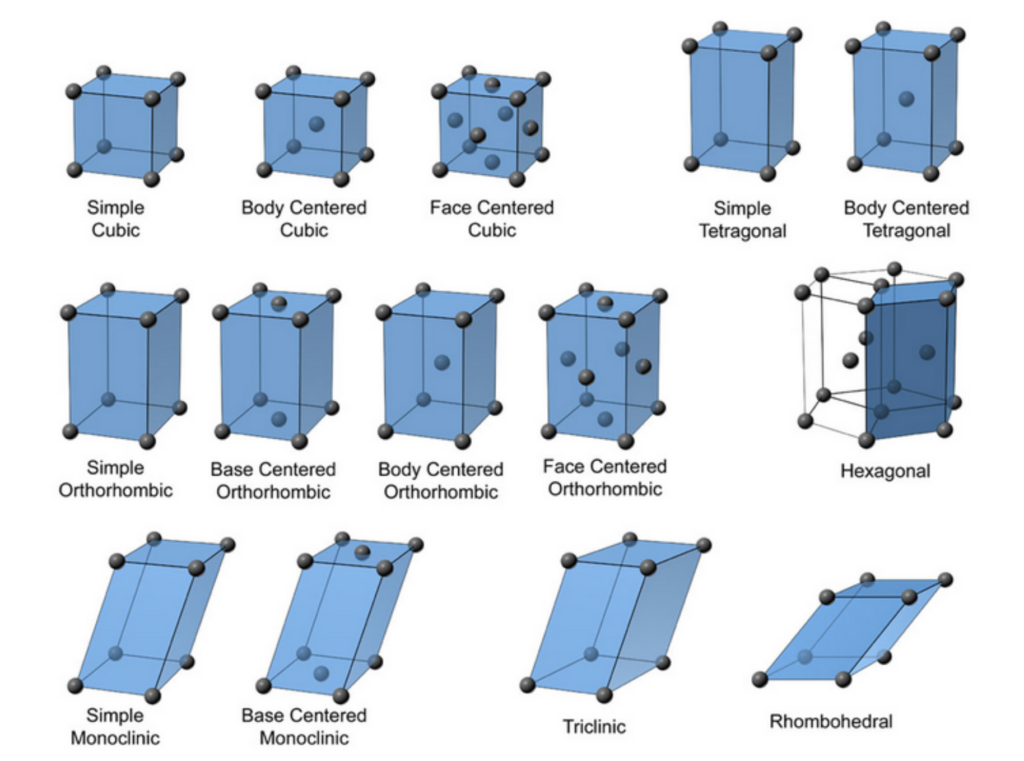 Simple Cubic

Body Centered Cubic

Face Centered Cubic

Simple Tetragonal

Body Centered Tetragonal

Simple Orthorhombic

Base Centered Orthorhombic

Body Centered Orthorhombic

Face Centered Orthorhombic

Hexagonal

Simple Monoclinic

Base Centered Monoclinic

Triclinic

Rhombohedral