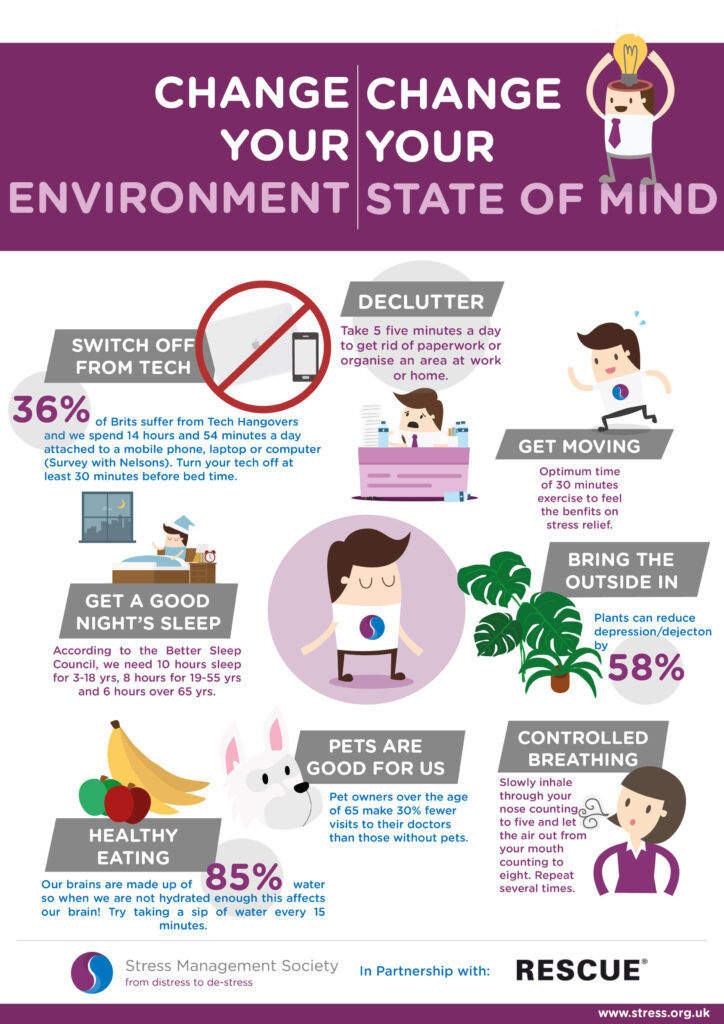 CHANGE YOUR ENVIRONMENT

CHANGE YOUR STATE OF MIND

SWITCH OFF FROM TECH

36% of Brits suffer from Tech Hangovers and we spend 14 hours and 54 minutes a day attached to a mobile phone, laptop or computer (Survey with Nelsons). Turn your tech off at least 30 minutes before bed time.

DECLUTTER

Take 5 five minutes a day to get rid of paperwork or organise an area at work or home.

GET MOVING

Optimum time of 30 minutes exercise to feel the benfits on stress relief.

GET A GOOD NIGHT'S SLEEP

According to the Better Sleep Council, we need 10 hours sleep for 3-18 yrs, 8 hours for 19-55 yrs and 6 hours over 65 yrs.

BRING THE OUTSIDE IN

Plants can reduce depression/dejecton by 58%

PETS ARE GOOD FOR US

Pet owners over the age of 65 make 30% fewer visits to their doctors than those without pets.

CONTROLLED BREATHING

Slowly inhale through your nose counting to five and let the air out from your mouth counting to eight. Repeat several times.

HEALTHY EATING

Our brains are made up of 85% water so when we are not hydrated enough this affects our brain! Try taking a sip of water every 15 minutes.

Stress Management Society
from distress to de-stress

In Partnership with: RESCUE®

www.stress.org.uk