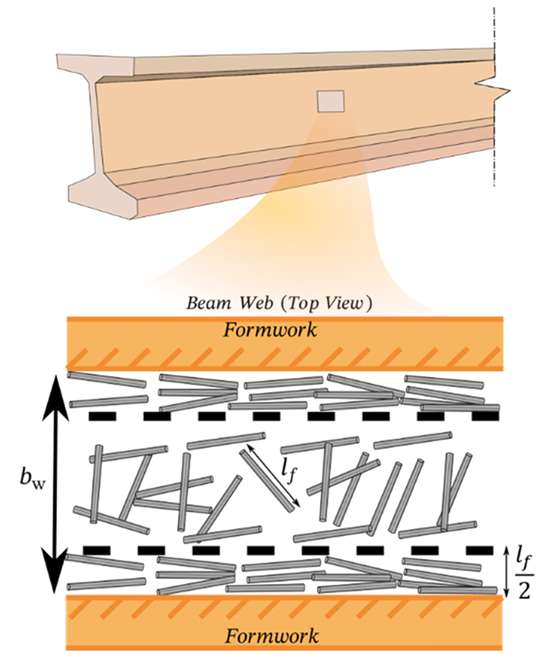 Beam Web (Top View)

Formwork

$b_w$

$l_f$

$\frac{l_f}{2}$

Formwork