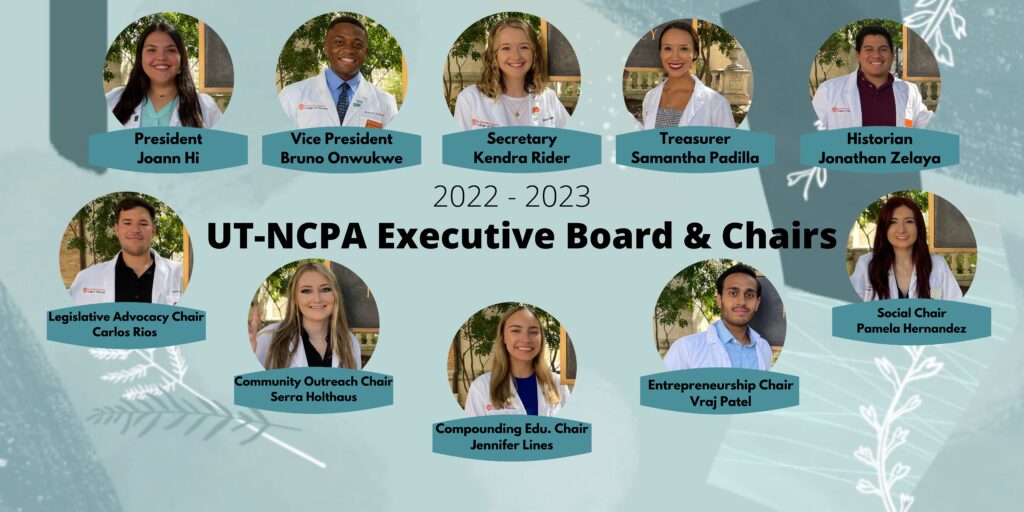 President
Joann Hi

Vice President
Bruno Onwukwe

Secretary
Kendra Rider

Treasurer
Samantha Padilla

Historian
Jonathan Zelaya

2022 - 2023
UT-NCPA Executive Board & Chairs

Legislative Advocacy Chair
Carlos Rios

Community Outreach Chair
Serra Holthaus

Compounding Edu. Chair
Jennifer Lines

Entrepreneurship Chair
Vraj Patel

Social Chair
Pamela Hernandez