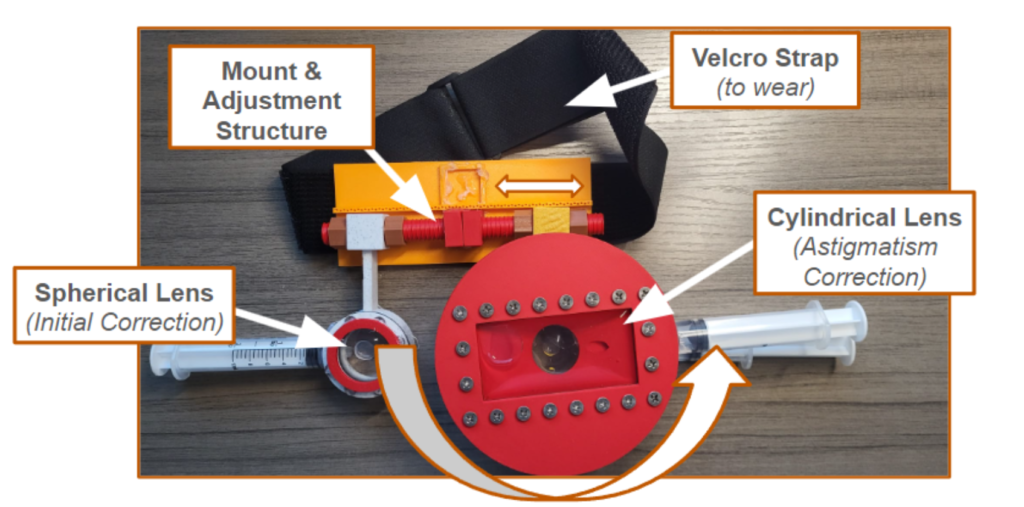 Mount & Adjustment Structure

Velcro Strap
(to wear)

Cylindrical Lens
(Astigmatism Correction)

Spherical Lens
(Initial Correction)